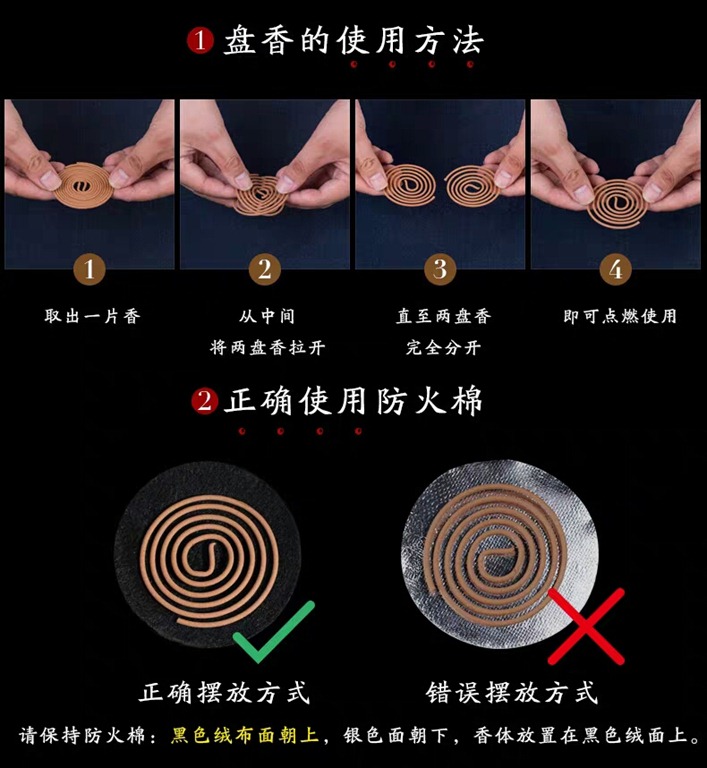 1 盘香的使用方法

1
取出一片香

2
从中间
将两盘香拉开

3
直至两盘香
完全分开

4
即可点燃使用

2 正确使用防火棉

正确摆放方式

错误摆放方式

请保持防火棉：黑色绒布面朝上，银色面朝下，香体放置在黑色绒面上。