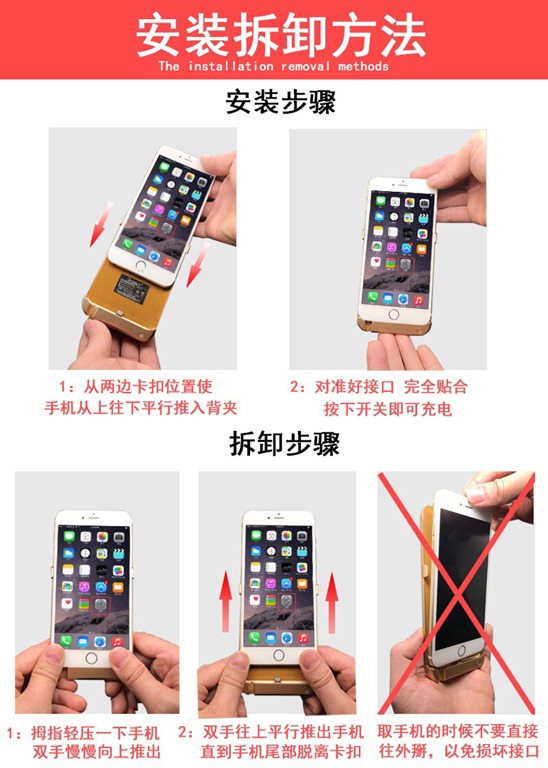 安装拆卸方法
The installation removal methods

安装步骤

1：从两边卡扣位置使手机从上往下平行推入背夹

2：对准好接口 完全贴合 按下开关即可充电

拆卸步骤

1：拇指轻压一下手机 双手慢慢向上推出

2：双手往上平行推出手机 直到手机尾部脱离卡扣

取手机的时候不要直接往外掰，以免损坏接口